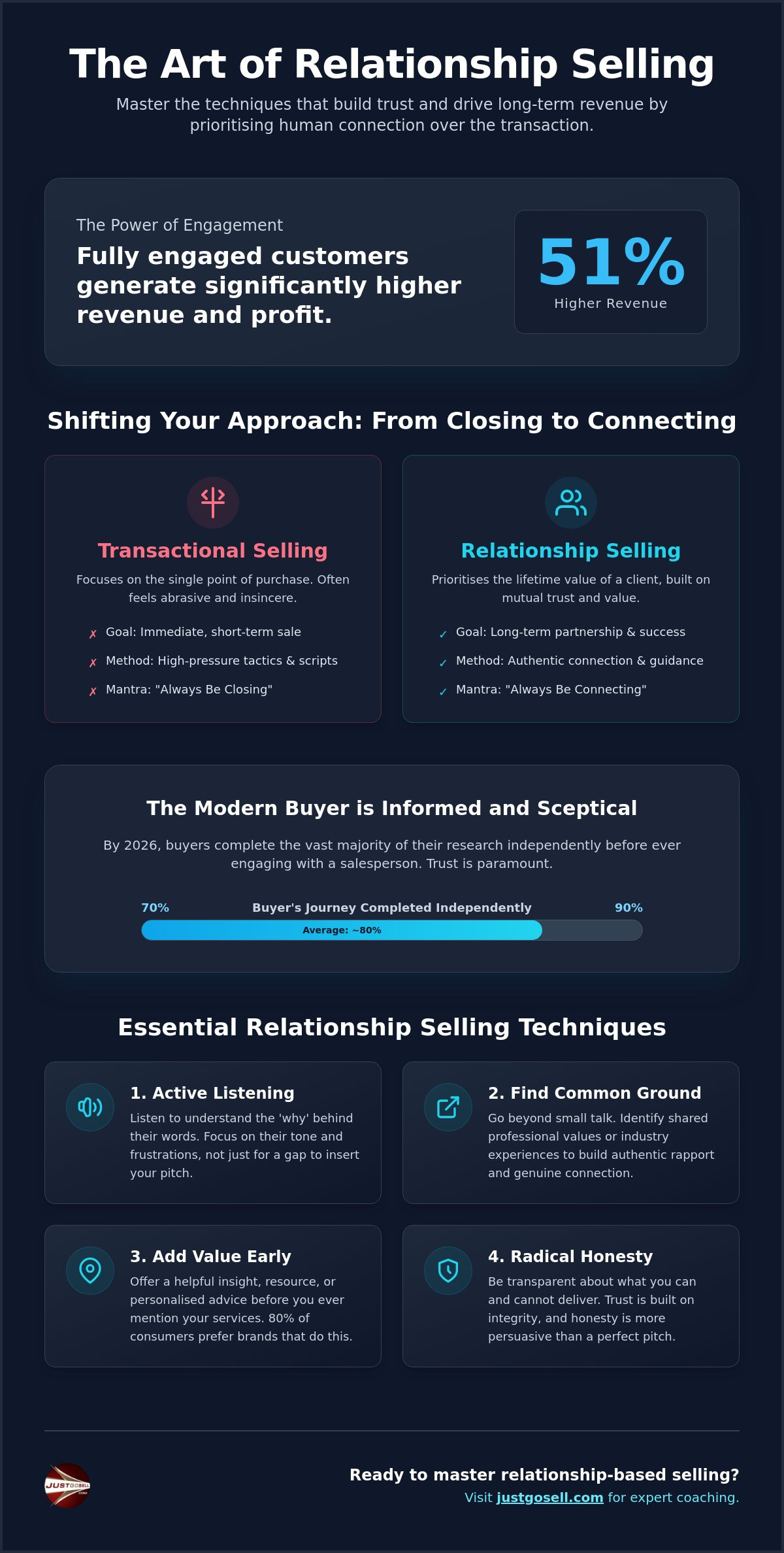 The Art of Relationship Selling

Master the techniques that build trust and drive long-term revenue by prioritising human connection over the transaction.

The Power of Engagement

Fully engaged customers generate significantly higher revenue and profit.

51%

Higher Revenue

Shifting Your Approach: From Closing to Connecting

Transactional Selling

Focuses on the single point of purchase. Often feels abrasive and insincere.

✗ Goal: Immediate, short-term sale

✗ Method: High-pressure tactics & scripts

✗ Mantra: "Always Be Closing"

Relationship Selling

Prioritises the lifetime value of a client, built on mutual trust and value.

✓ Goal: Long-term partnership & success

✓ Method: Authentic connection & guidance

✓ Mantra: "Always Be Connecting"

The Modern Buyer is Informed and Sceptical

By 2026, buyers complete the vast majority of their research independently before ever engaging with a salesperson. Trust is paramount.

70% Buyer's Journey Completed Independently 90%

Average: ~80%

Essential Relationship Selling Techniques

1. Active Listening

Listen to understand the 'why' behind their words. Focus on their tone and frustrations, not just for a gap to insert your pitch.

2. Find Common Ground

Go beyond small talk. Identify shared professional values or industry experiences to build authentic rapport and genuine connection.

3. Add Value Early

Offer a helpful insight, resource, or personalised advice before you ever mention your services. 80% of consumers prefer brands that do this.

4. Radical Honesty

Be transparent about what you can and cannot deliver. Trust is built on integrity, and honesty is more persuasive than a perfect pitch.

JUSTGOSELL

Ready to master relationship-based selling?

Visit justgosell.com for expert coaching.